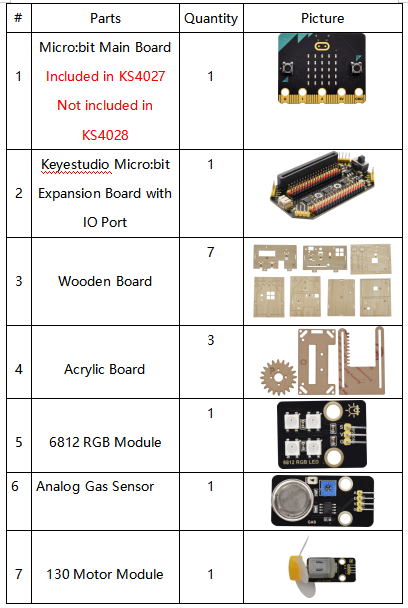 | # | Parts | Quantity | Picture |
|---|---|---|---|
| 1 | Micro:bit Main Board Included in KS4027 Not included in KS4028 | 1 | |
| 2 | Keyestudio Micro:bit Expansion Board with IO Port | 1 | |
| 3 | Wooden Board | 7 | |
| 4 | Acrylic Board | 3 | |
| 5 | 6812 RGB Module | 1 | 6812 RGB LED |
| 6 | Analog Gas Sensor | 1 | GAS |
| 7 | 130 Motor Module | 1 | |