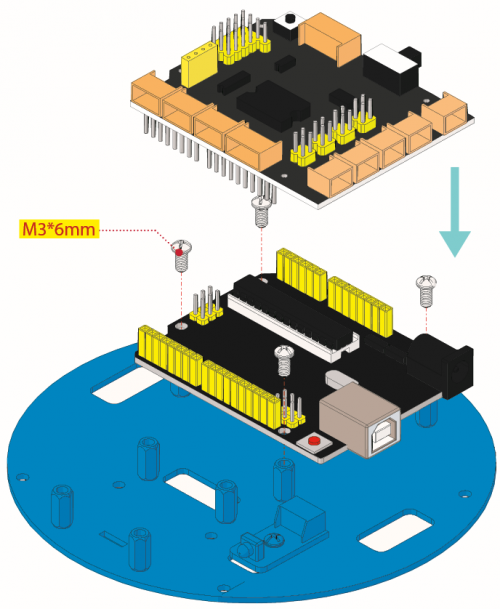 M3*6mm