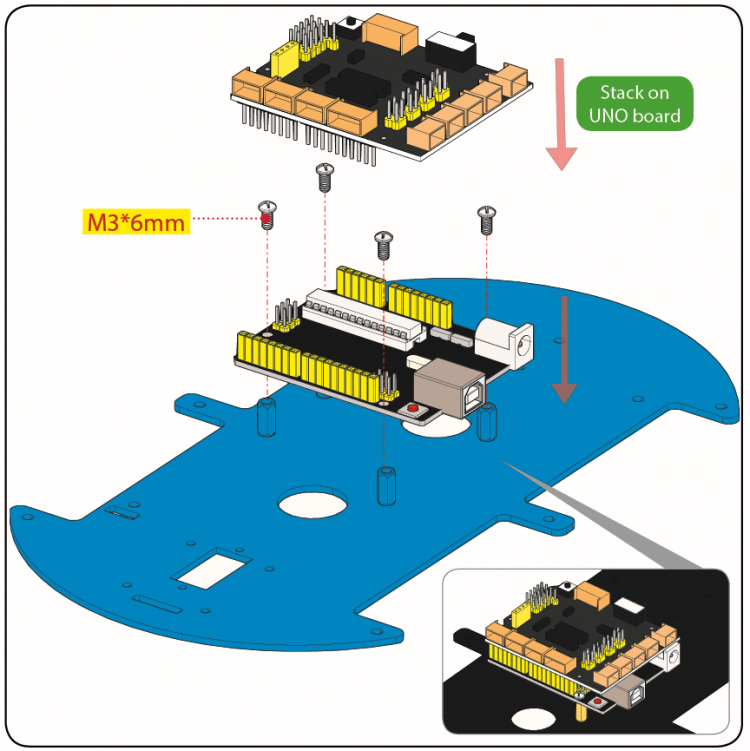 Stack on UNO board

M3*6mm